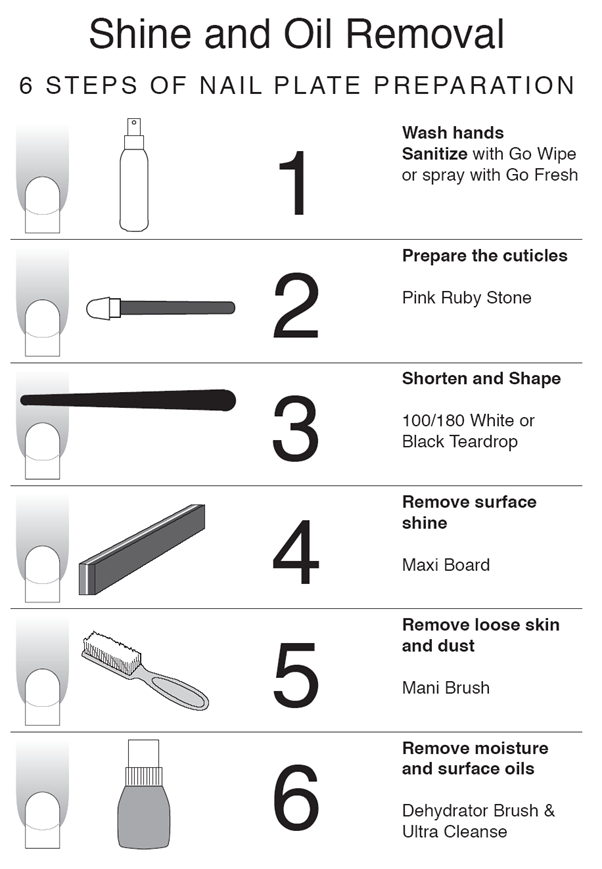 Shine and Oil Removal

6 STEPS OF NAIL PLATE PREPARATION

1

Wash hands
Sanitize with Go Wipe or spray with Go Fresh

2

Prepare the cuticles

Pink Ruby Stone

3

Shorten and Shape

100/180 White or Black Teardrop

4

Remove surface shine

Maxi Board

5

Remove loose skin and dust

Mani Brush

6

Remove moisture and surface oils

Dehydrator Brush & Ultra Cleanse